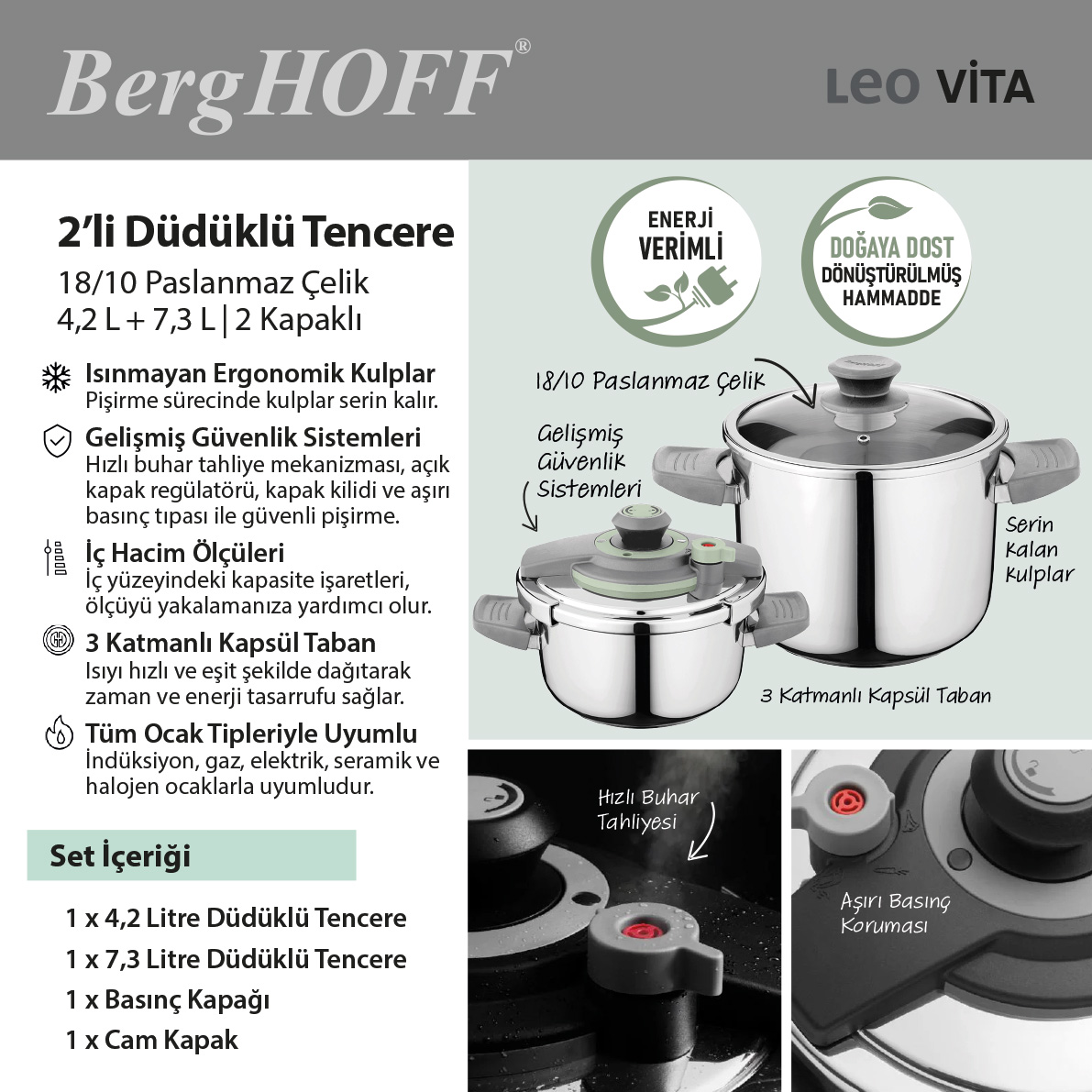 BergHOFF®

LEO VİTA

2'li Düdüklü Tencere
18/10 Paslanmaz Çelik
4,2 L + 7,3 L | 2 Kapaklı

Isınmayan Ergonomik Kulplar
Pişirme sürecinde kulplar serin kalır.

Gelişmiş Güvenlik Sistemleri
Hızlı buhar tahliye mekanizması, açık kapak regülatörü, kapak kilidi ve aşırı basınç tıpası ile güvenli pişirme.

İç Hacim Ölçüleri
İç yüzeyindeki kapasite işaretleri, ölçüyü yakalamanıza yardımcı olur.

3 Katmanlı Kapsül Taban
Isıyı hızlı ve eşit şekilde dağıtarak zaman ve enerji tasarrufu sağlar.

Tüm Ocak Tipleriyle Uyumlu
İndüksiyon, gaz, elektrik, seramik ve halojen ocaklarla uyumludur.

Set İçeriği

1 x 4,2 Litre Düdüklü Tencere
1 x 7,3 Litre Düdüklü Tencere
1 x Basınç Kapağı
1 x Cam Kapak

ENERJİ VERİMLİ

DOĞAYA DOST
DÖNÜŞTÜRÜLMÜŞ HAMMADDE

18/10 Paslanmaz Çelik

Gelişmiş Güvenlik Sistemleri

Serin Kalan Kulplar

3 Katmanlı Kapsül Taban

Hızlı Buhar Tahliyesi

Aşırı Basınç Koruması